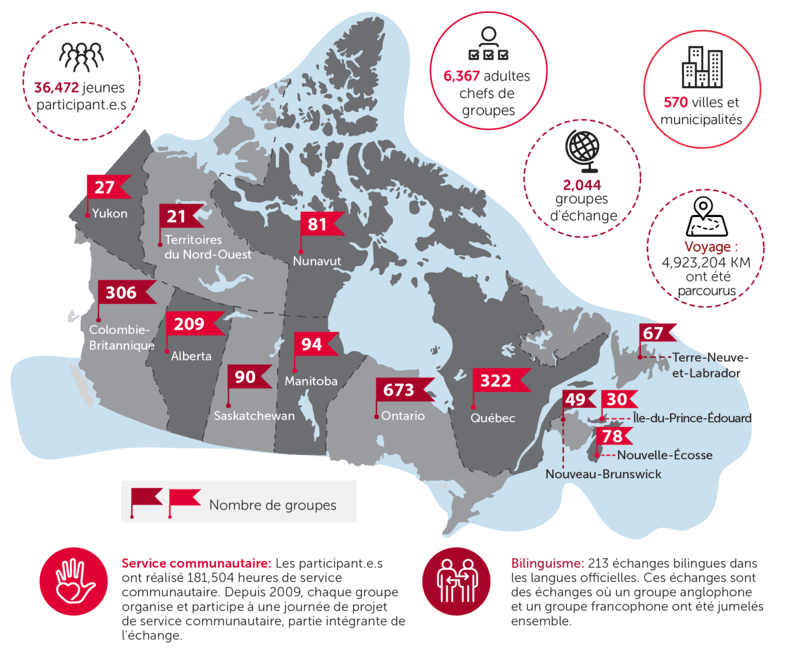 36,472 jeunes participant.e.s

6,367 adultes chefs de groupes

570 villes et municipalités

2,044 groupes d'échange

Voyage : 4,923,204 KM ont été parcourus

27 Yukon

21 Territoires du Nord-Ouest

81 Nunavut

306 Colombie-Britannique

209 Alberta

90 Saskatchewan

94 Manitoba

673 Ontario

322 Québec

67 Terre-Neuve-et-Labrador

49 Nouveau-Brunswick

30 Île-du-Prince-Édouard

78 Nouvelle-Écosse

Nombre de groupes

Service communautaire: Les participant.e.s ont réalisé 181,504 heures de service communautaire. Depuis 2009, chaque groupe organise et participe à une journée de projet de service communautaire, partie intégrante de l'échange.

Bilinguisme: 213 échanges bilingues dans les langues officielles. Ces échanges sont des échanges où un groupe anglophone et un groupe francophone ont été jumelés ensemble.