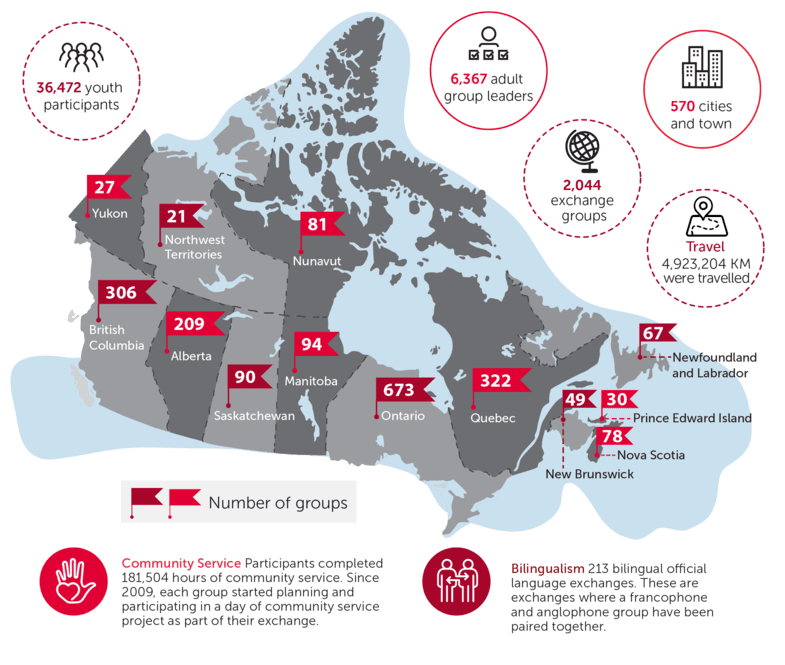 36,472 youth participants

6,367 adult group leaders

570 cities and town

2,044 exchange groups

Travel 4,923,204 KM were travelled

27 Yukon

21 Northwest Territories

81 Nunavut

306 British Columbia

209 Alberta

90 Saskatchewan

94 Manitoba

673 Ontario

322 Quebec

67 Newfoundland and Labrador

49 New Brunswick

30 Prince Edward Island

78 Nova Scotia

Number of groups

Community Service Participants completed 181,504 hours of community service. Since 2009, each group started planning and participating in a day of community service project as part of their exchange.

Bilingualism 213 bilingual official language exchanges. These are exchanges where a francophone and anglophone group have been paired together.